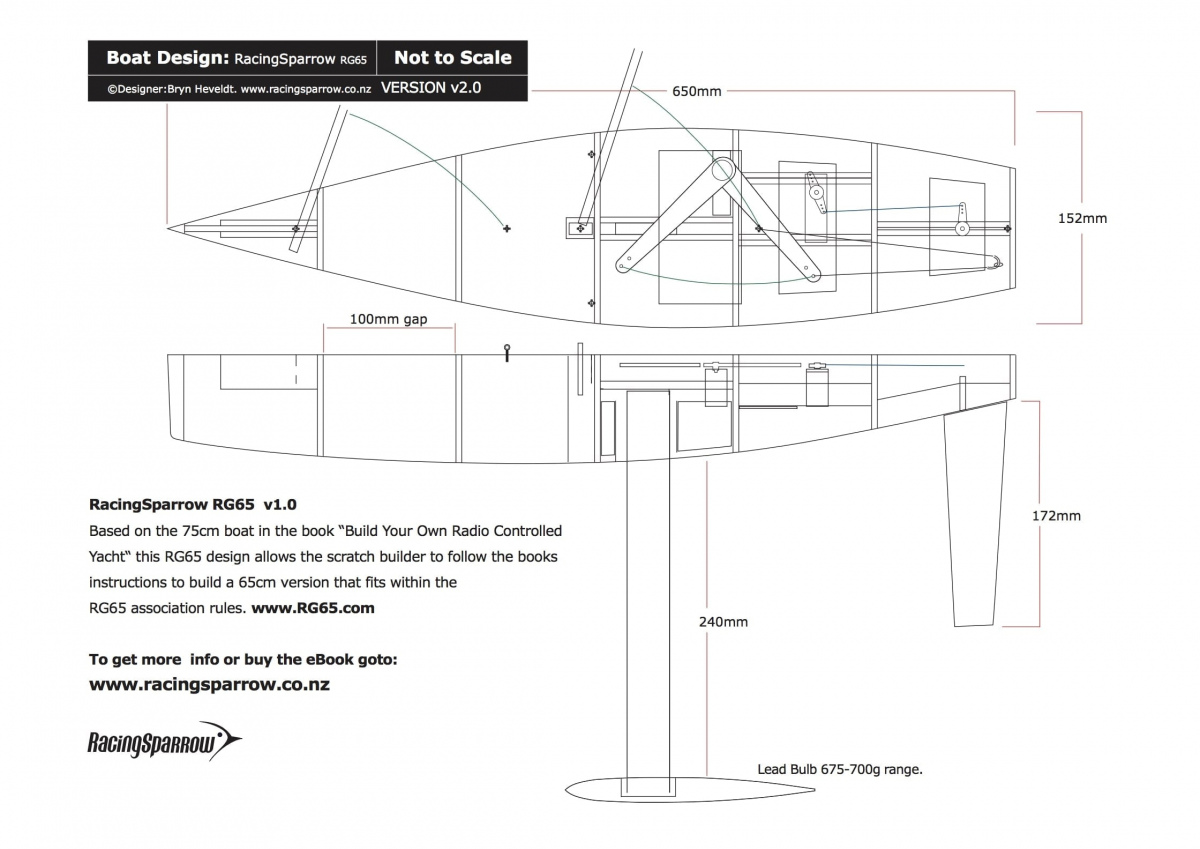 Boat Design: RacingSparrow RG65

Not to Scale

©Designer:Bryn Heveldt. www.racingsparrow.co.nz VERSION v2.0

650mm

152mm

100mm gap

172mm

240mm

RacingSparrow RG65 v1.0

Based on the 75cm boat in the book "Build Your Own Radio Controlled Yacht" this RG65 design allows the scratch builder to follow the books instructions to build a 65cm version that fits within the RG65 association rules. www.RG65.com

To get more info or buy the eBook goto:

www.racingsparrow.co.nz

RacingSparrow

Lead Bulb 675-700g range.